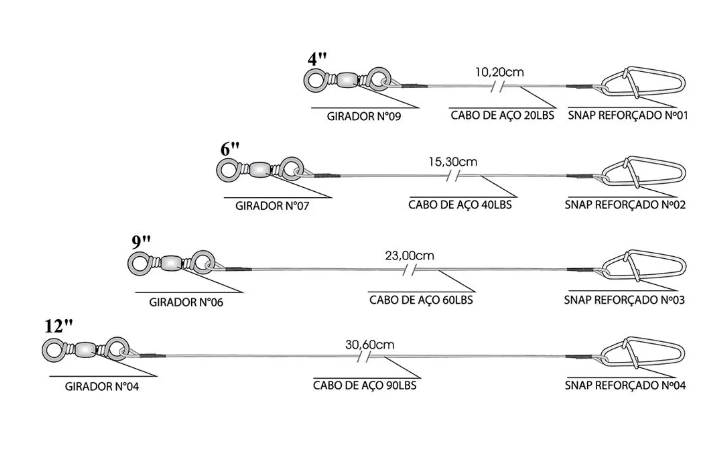 4"
10,20cm
GIRADOR N°09
CABO DE AÇO 20LBS
SNAP REFORÇADO N°01

6"
15,30cm
GIRADOR N°07
CABO DE AÇO 40LBS
SNAP REFORÇADO N°02

9"
23,00cm
GIRADOR N°06
CABO DE AÇO 60LBS
SNAP REFORÇADO N°03

12"
30,60cm
GIRADOR N°04
CABO DE AÇO 90LBS
SNAP REFORÇADO N°04